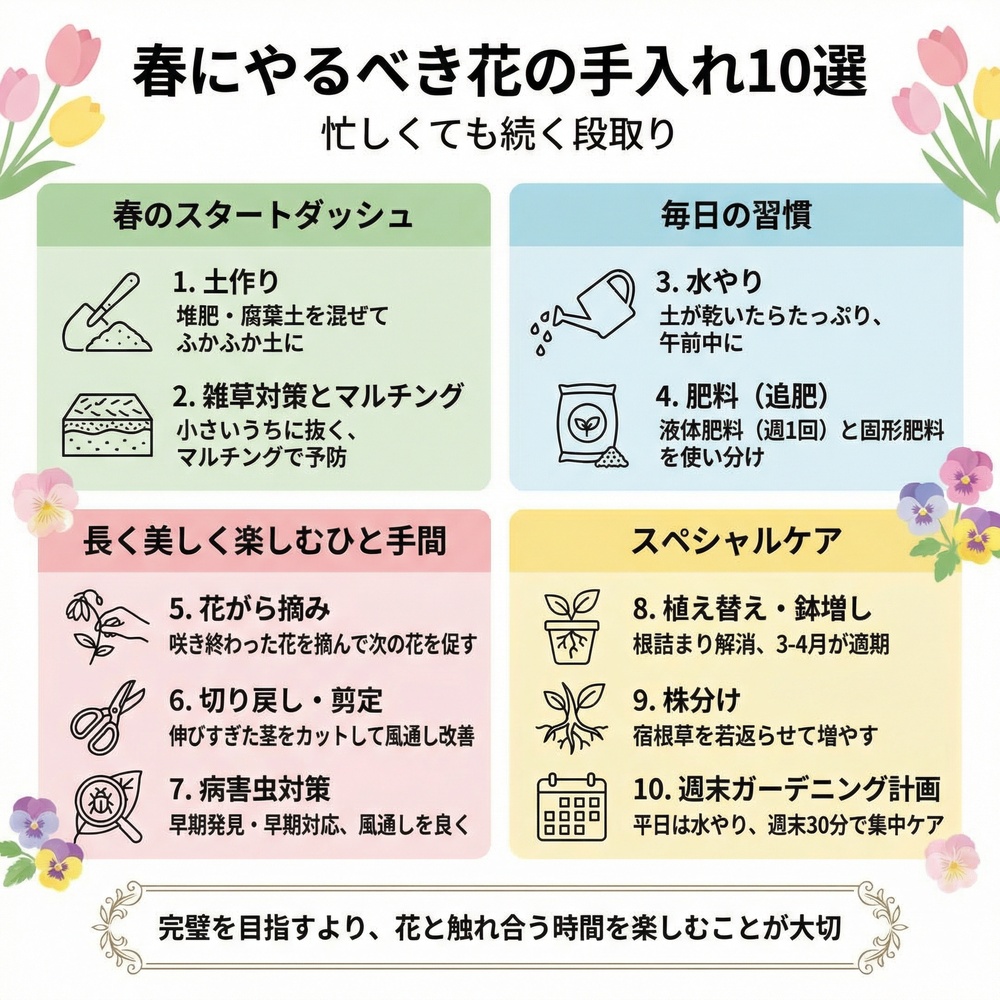 春にやるべき花の手入れ10選
忙しくても続く段取り

春のスタートダッシュ

1. 土作り
堆肥・腐葉土を混ぜてふかふか土に

2. 雑草対策とマルチング
小さいうちに抜く、マルチングで予防

毎日の習慣

3. 水やり
土が乾いたらたっぷり、午前中に

4. 肥料（追肥）
液体肥料（週1回）と固形肥料を使い分け

長く美しく楽しむひと手間

5. 花がら摘み
咲き終わった花を摘んで次の花を促す

6. 切り戻し・剪定
伸びすぎた茎をカットして風通し改善

7. 病害虫対策
早期発見・早期対応、風通しを良く

スペシャルケア

8. 植え替え・鉢増し
根詰まり解消、3-4月が適期

9. 株分け
宿根草を若返らせて増やす

10. 週末ガーデニング計画
平日は水やり、週末30分で集中ケア

完璧を目指すより、花と触れ合う時間を楽しむことが大切